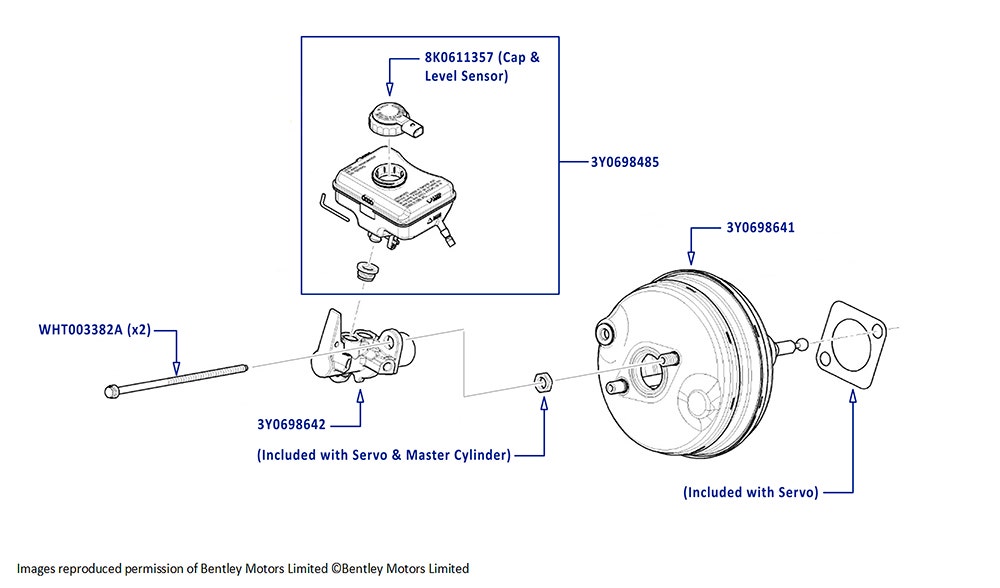 8K0611357 (Cap & Level Sensor)

3Y0698485

3Y0698641

WHT003382A (x2)

3Y0698642

(Included with Servo & Master Cylinder)

(Included with Servo)

Images reproduced permission of Bentley Motors Limited ©Bentley Motors Limited